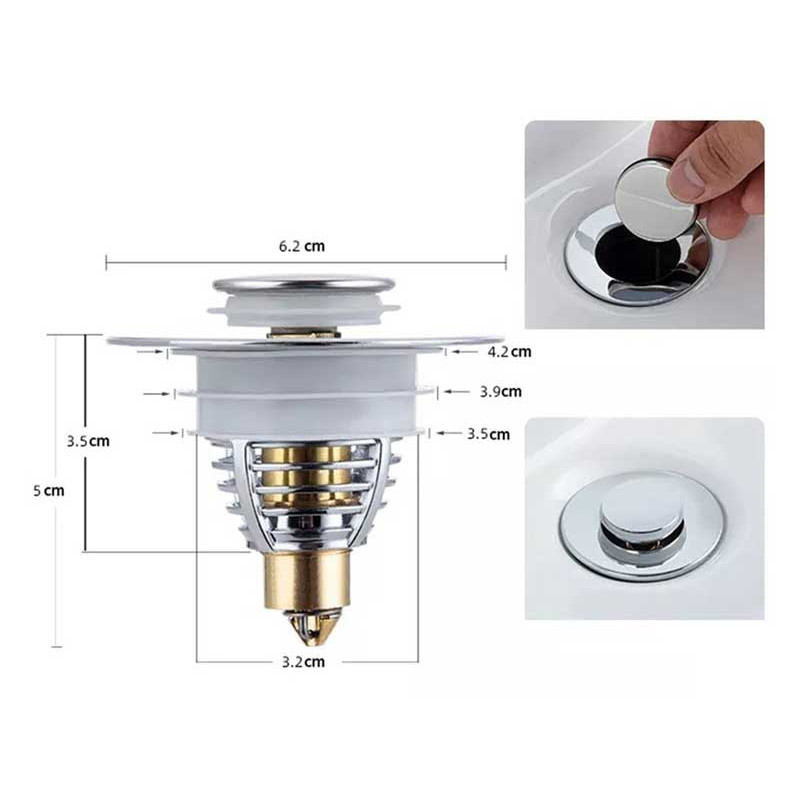 6.2 cm

4.2 cm

3.9 cm

3.5 cm

3.5 cm

5 cm

3.2 cm